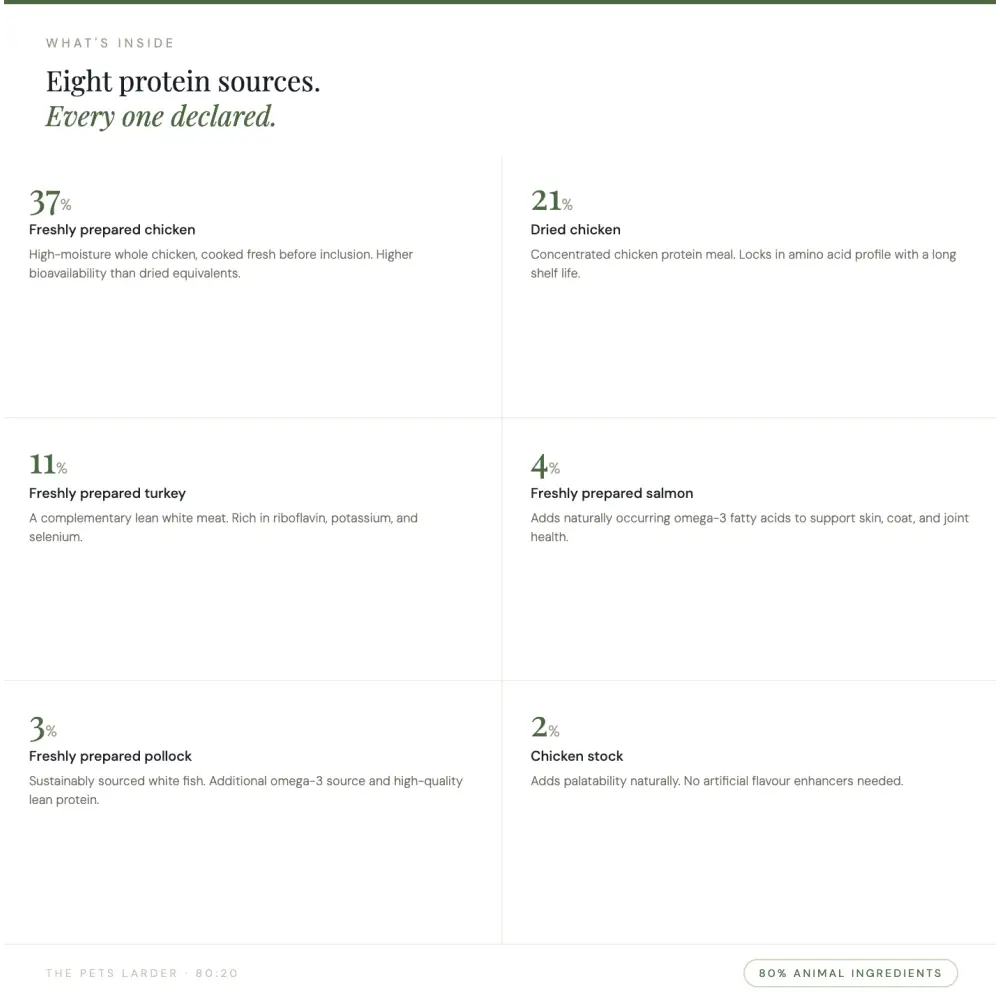 WHAT'S INSIDE

Eight protein sources.
Every one declared.

37%
Freshly prepared chicken
High-moisture whole chicken, cooked fresh before inclusion. Higher bioavailability than dried equivalents.

21%
Dried chicken
Concentrated chicken protein meal. Locks in amino acid profile with a long shelf life.

11%
Freshly prepared turkey
A complementary lean white meat. Rich in riboflavin, potassium, and selenium.

4%
Freshly prepared salmon
Adds naturally occurring omega-3 fatty acids to support skin, coat, and joint health.

3%
Freshly prepared pollock
Sustainably sourced white fish. Additional omega-3 source and high-quality lean protein.

2%
Chicken stock
Adds palatability naturally. No artificial flavour enhancers needed.

THE PETS LARDER · 80:20

80% ANIMAL INGREDIENTS