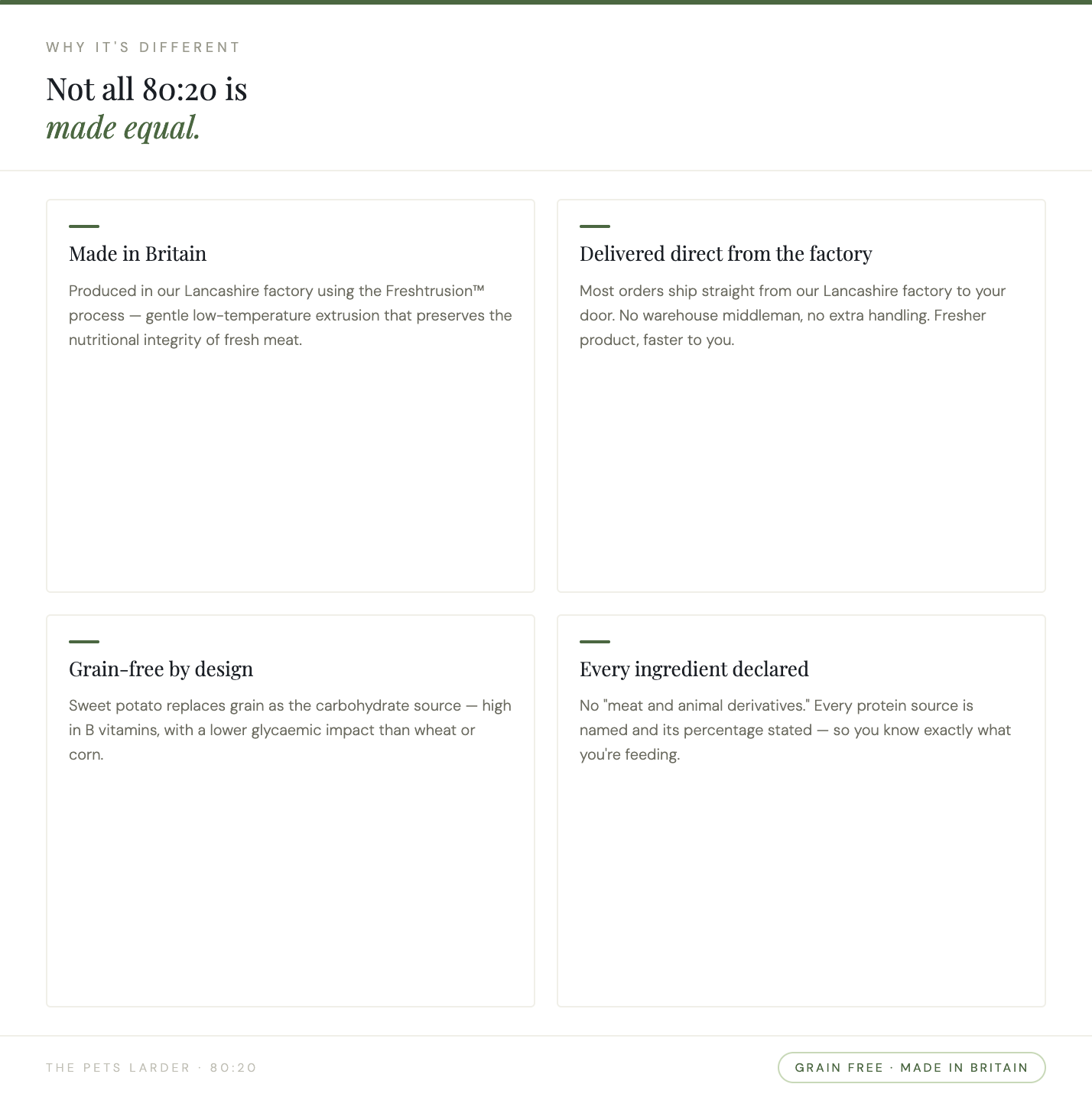 WHY IT'S DIFFERENT

Not all 80:20 is
made equal.

Made in Britain

Produced in our Lancashire factory using the Freshtrusion™ process — gentle low-temperature extrusion that preserves the nutritional integrity of fresh meat.

Delivered direct from the factory

Most orders ship straight from our Lancashire factory to your door. No warehouse middleman, no extra handling. Fresher product, faster to you.

Grain-free by design

Sweet potato replaces grain as the carbohydrate source — high in B vitamins, with a lower glycaemic impact than wheat or corn.

Every ingredient declared

No "meat and animal derivatives." Every protein source is named and its percentage stated — so you know exactly what you're feeding.

THE PETS LARDER · 80:20

GRAIN FREE · MADE IN BRITAIN